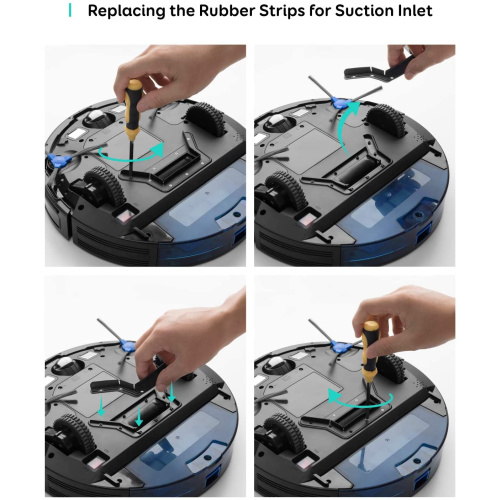 Replacing the Rubber Strips for Suction Inlet