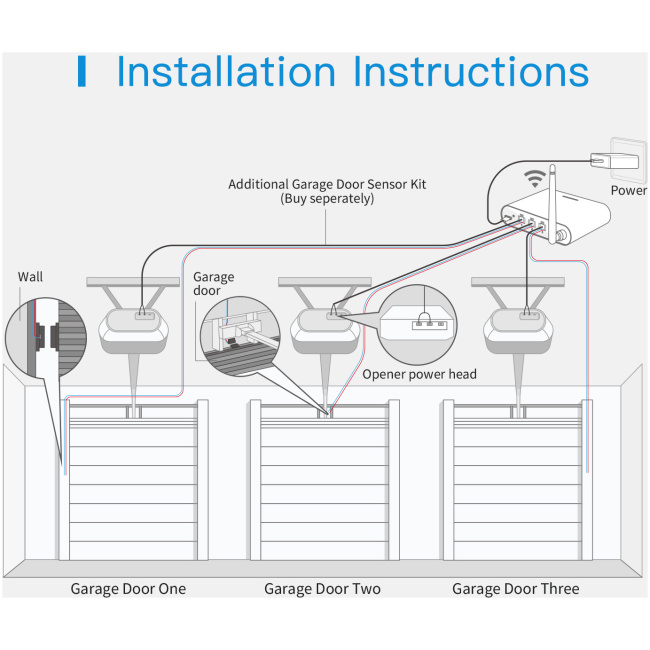 Installation Instructions

Additional Garage Door Sensor Kit
(Buy seperately)

Power

Wall

Garage door

Opener power head

Garage Door One

Garage Door Two

Garage Door Three