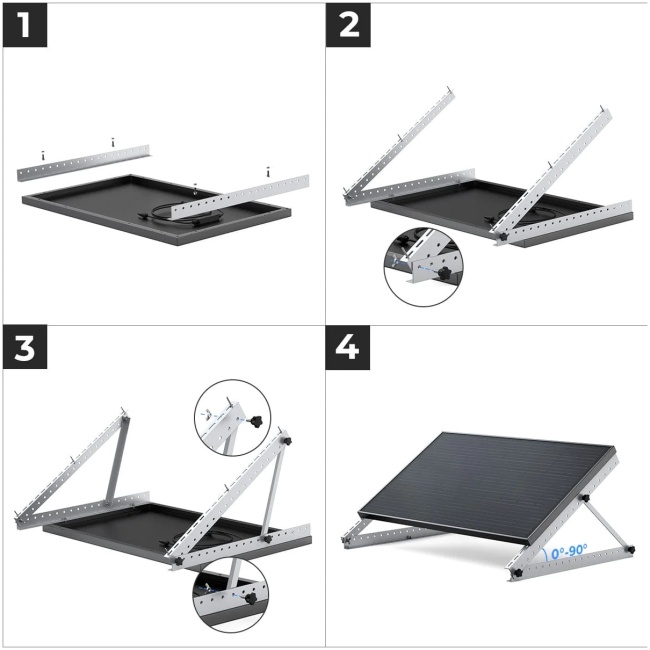 1

2

3

4

0°-90°